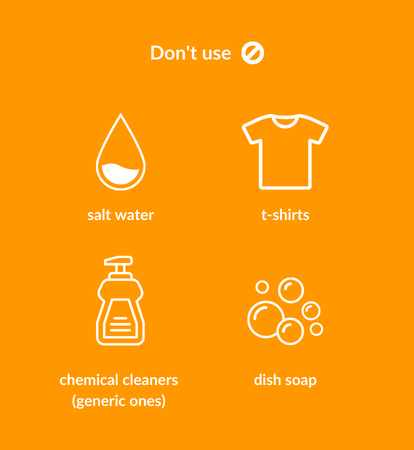 Don't use

salt water

t-shirts

chemical cleaners (generic ones)

dish soap